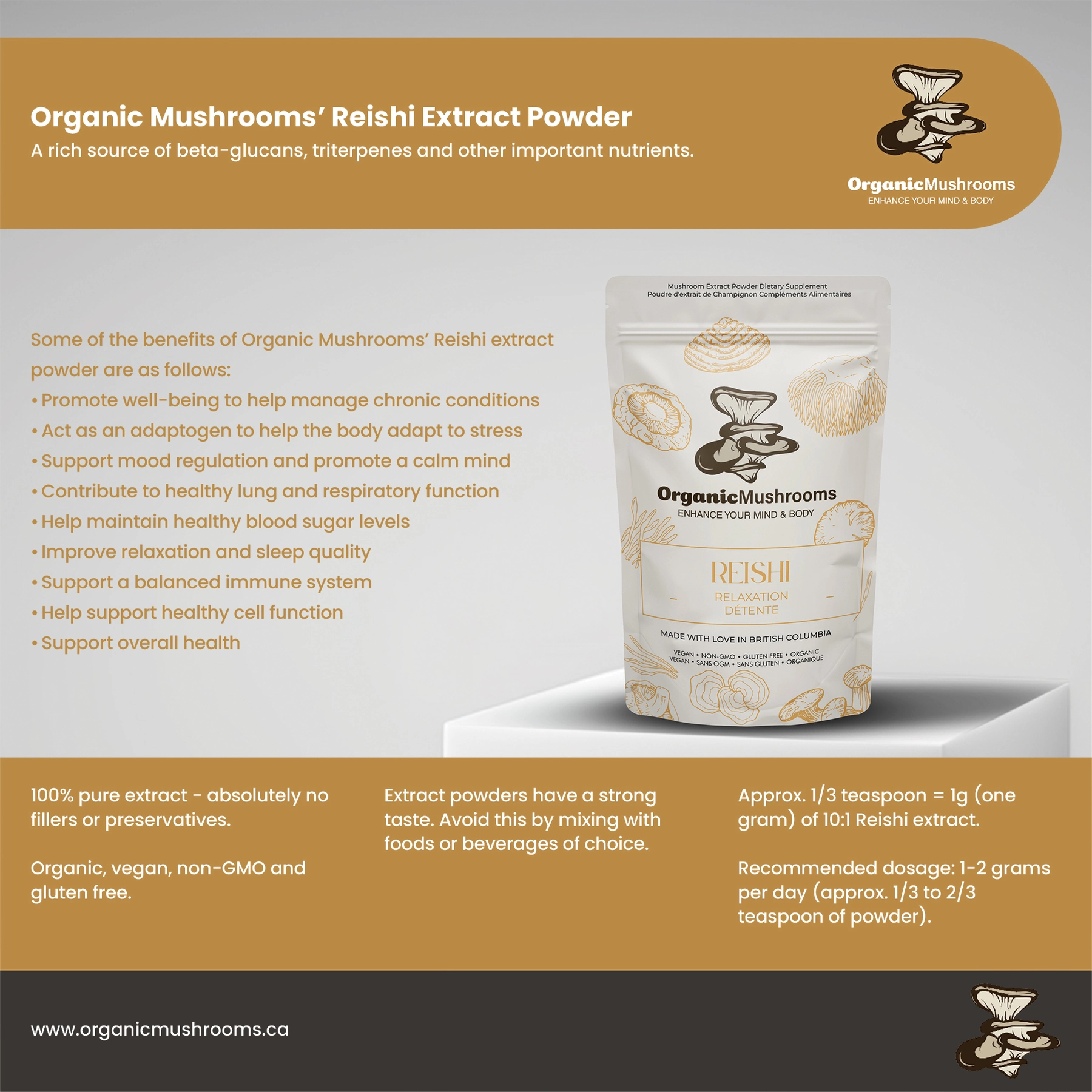 Organic Mushrooms' Reishi Extract Powder
A rich source of beta-glucans, triterpenes and other important nutrients.

OrganicMushrooms
ENHANCE YOUR MIND & BODY

Some of the benefits of Organic Mushrooms' Reishi extract powder are as follows:
• Promote well-being to help manage chronic conditions
• Act as an adaptogen to help the body adapt to stress
• Support mood regulation and promote a calm mind
• Contribute to healthy lung and respiratory function
• Help maintain healthy blood sugar levels
• Improve relaxation and sleep quality
• Support a balanced immune system
• Help support healthy cell function
• Support overall health

Mushroom Extract Powder Dietary Supplement
Poudre d'extrait de Champignon Compléments Alimentaires

OrganicMushrooms
ENHANCE YOUR MIND & BODY

REISHI
RELAXATION
DÉTENTE

MADE WITH LOVE IN BRITISH COLUMBIA
VEGAN • NON-GMO • GLUTEN FREE • ORGANIC
VEGAN • SANS OGM • SANS GLUTEN • ORGANIQUE

100% pure extract - absolutely no fillers or preservatives.

Organic, vegan, non-GMO and gluten free.

Extract powders have a strong taste. Avoid this by mixing with foods or beverages of choice.

Approx. 1/3 teaspoon = 1g (one gram) of 10:1 Reishi extract.

Recommended dosage: 1-2 grams per day (approx. 1/3 to 2/3 teaspoon of powder).

www.organicmushrooms.ca